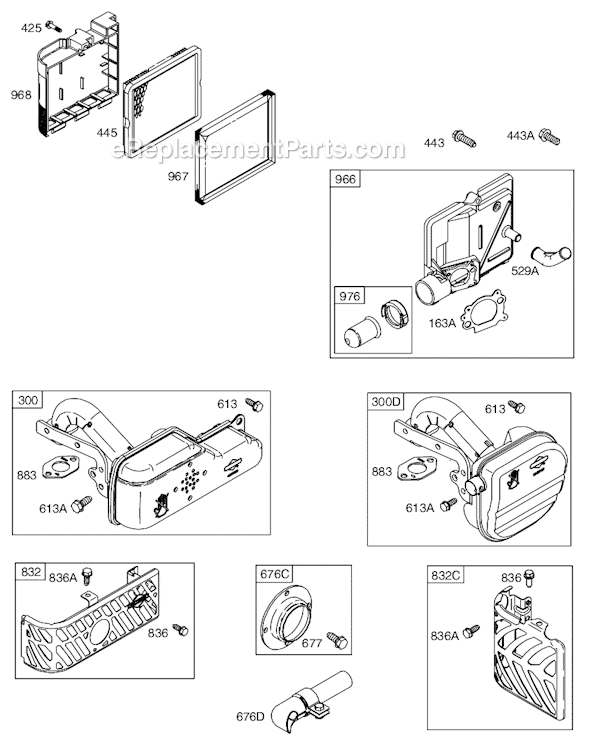 425
968
445
967
eReplacementParts.com
443
443A
966
529A
976
163A
300
613
883
613A
300D
613
883
613A
832
836A
836
676C
677
676D
832C
836
836A